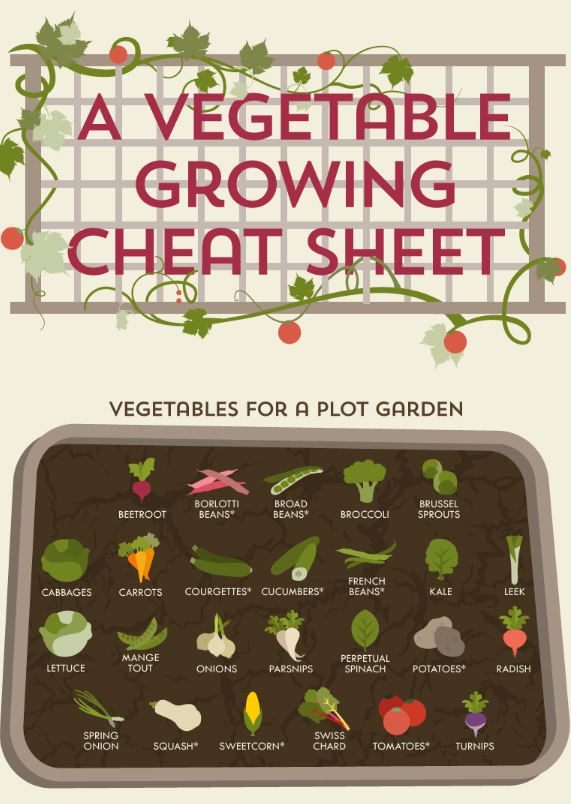 A VEGETABLE GROWING CHEAT SHEET

VEGETABLES FOR A PLOT GARDEN

BEETROOT
BORLOTTI BEANS*
BROAD BEANS*
BROCCOLI
BRUSSEL SPROUTS

CABBAGES
CARROTS
COURGETTES*
CUCUMBERS*
FRENCH BEANS*
KALE
LEEK

LETTUCE
MANGE TOUT
ONIONS
PARSNIPS
PERPETUAL SPINACH
POTATOES*
RADISH

SPRING ONION
SQUASH*
SWEETCORN*
SWISS CHARD
TOMATOES*
TURNIPS