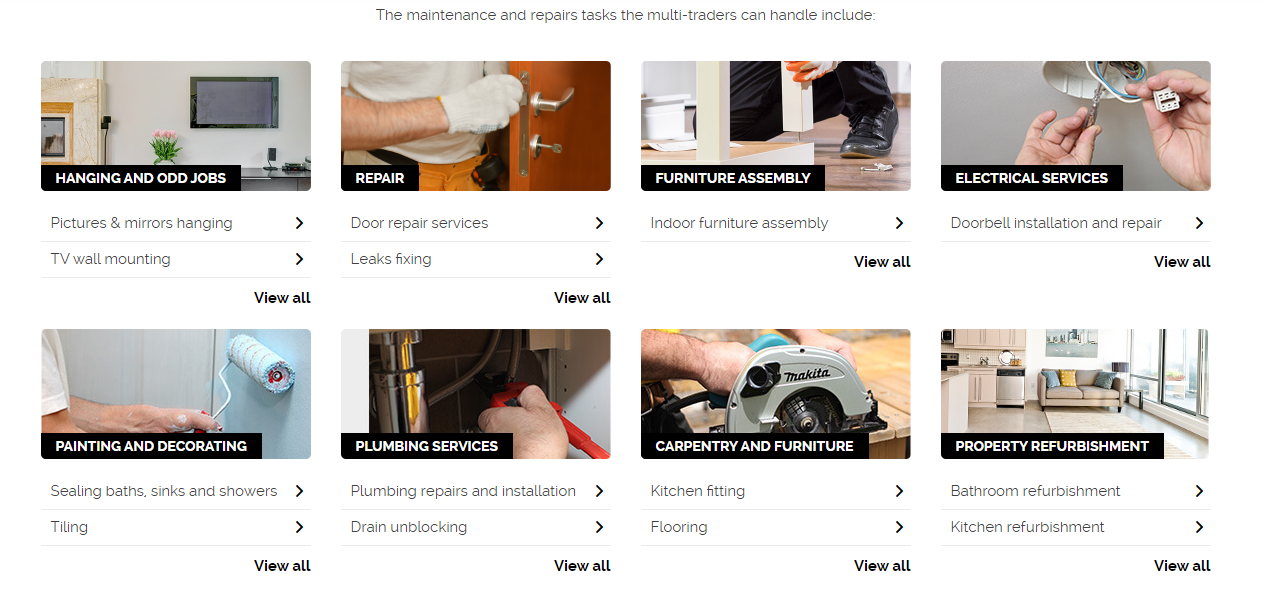 The maintenance and repairs tasks the multi-traders can handle include:

HANGING AND ODD JOBS

Pictures & mirrors hanging

TV wall mounting

View all

REPAIR

Door repair services

Leaks fixing

View all

FURNITURE ASSEMBLY

Indoor furniture assembly

View all

ELECTRICAL SERVICES

Doorbell installation and repair

View all

PAINTING AND DECORATING

Sealing baths, sinks and showers

Tiling

View all

PLUMBING SERVICES

Plumbing repairs and installation

Drain unblocking

View all

makita

CARPENTRY AND FURNITURE

Kitchen fitting

Flooring

View all

PROPERTY REFURBISHMENT

Bathroom refurbishment

Kitchen refurbishment

View all