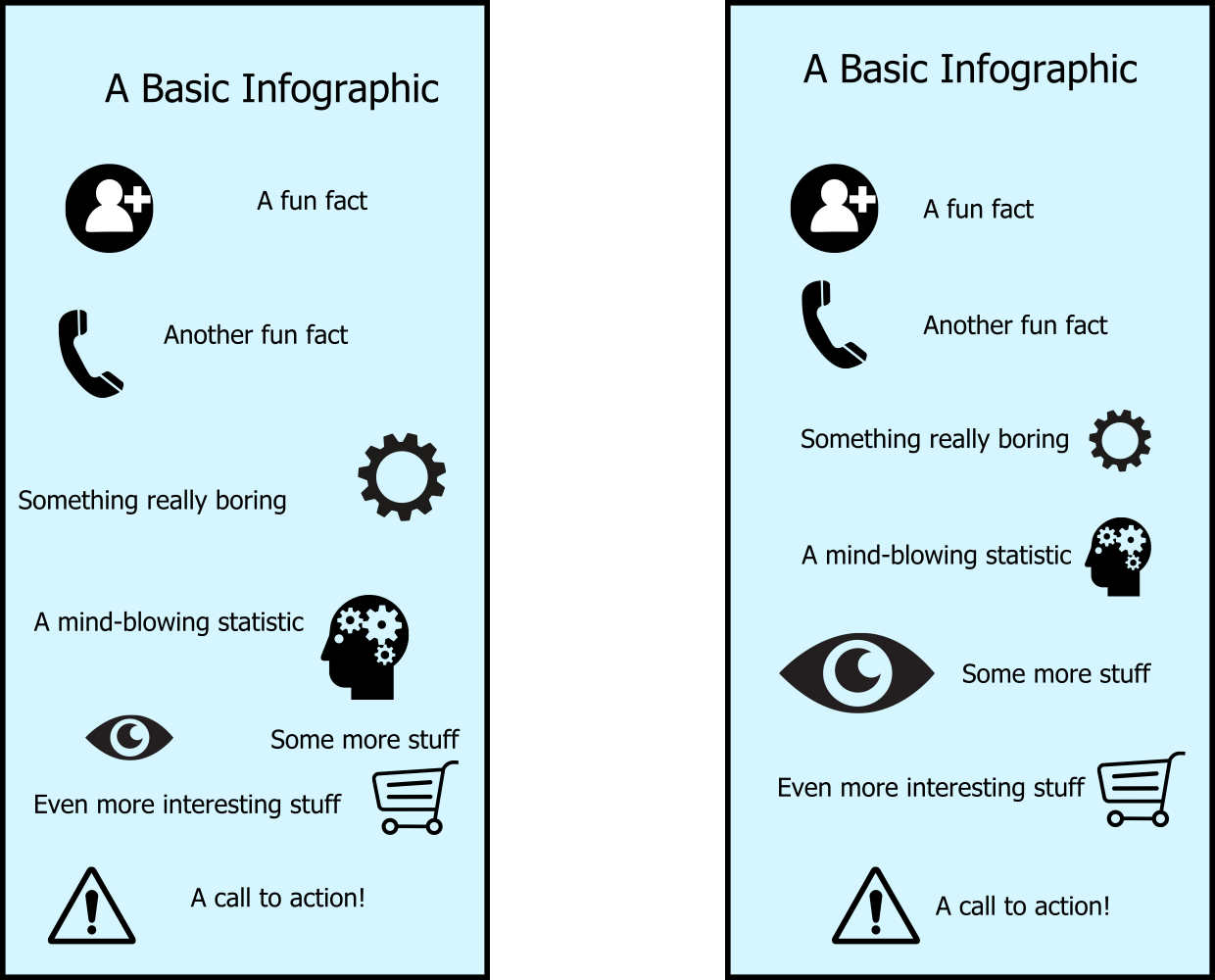 A Basic Infographic

A fun fact

Another fun fact

Something really boring

A mind-blowing statistic

Some more stuff

Even more interesting stuff

A call to action!

A Basic Infographic

A fun fact

Another fun fact

Something really boring

A mind-blowing statistic

Some more stuff

Even more interesting stuff

A call to action!