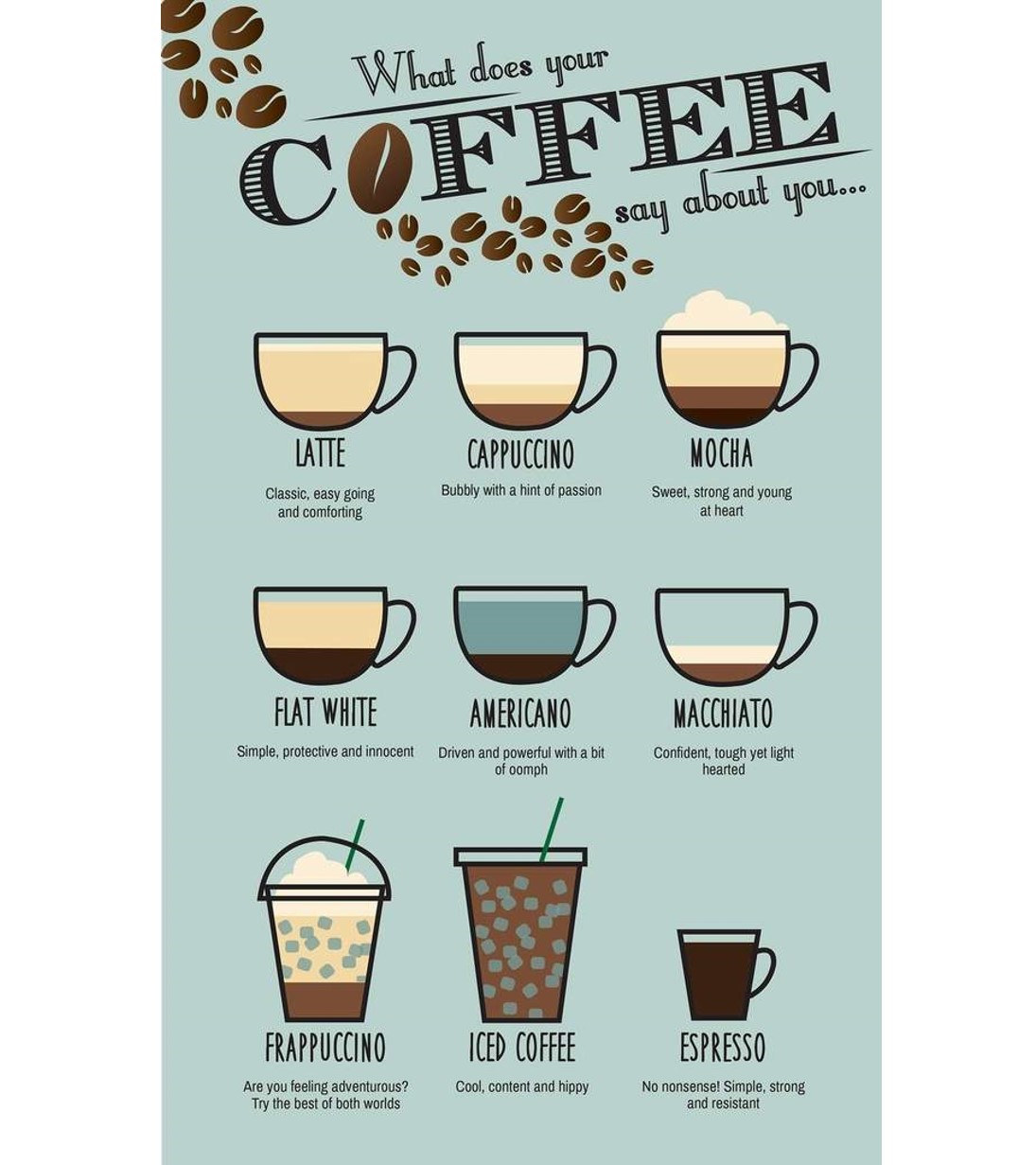 What does your
COFFEE
say about you...

LATTE
Classic, easy going and comforting

CAPPUCCINO
Bubbly with a hint of passion

MOCHA
Sweet, strong and young at heart

FLAT WHITE
Simple, protective and innocent

AMERICANO
Driven and powerful with a bit of oomph

MACCHIATO
Confident, tough yet light hearted

FRAPPUCCINO
Are you feeling adventurous? Try the best of both worlds

ICED COFFEE
Cool, content and hippy

ESPRESSO
No nonsense! Simple, strong and resistant