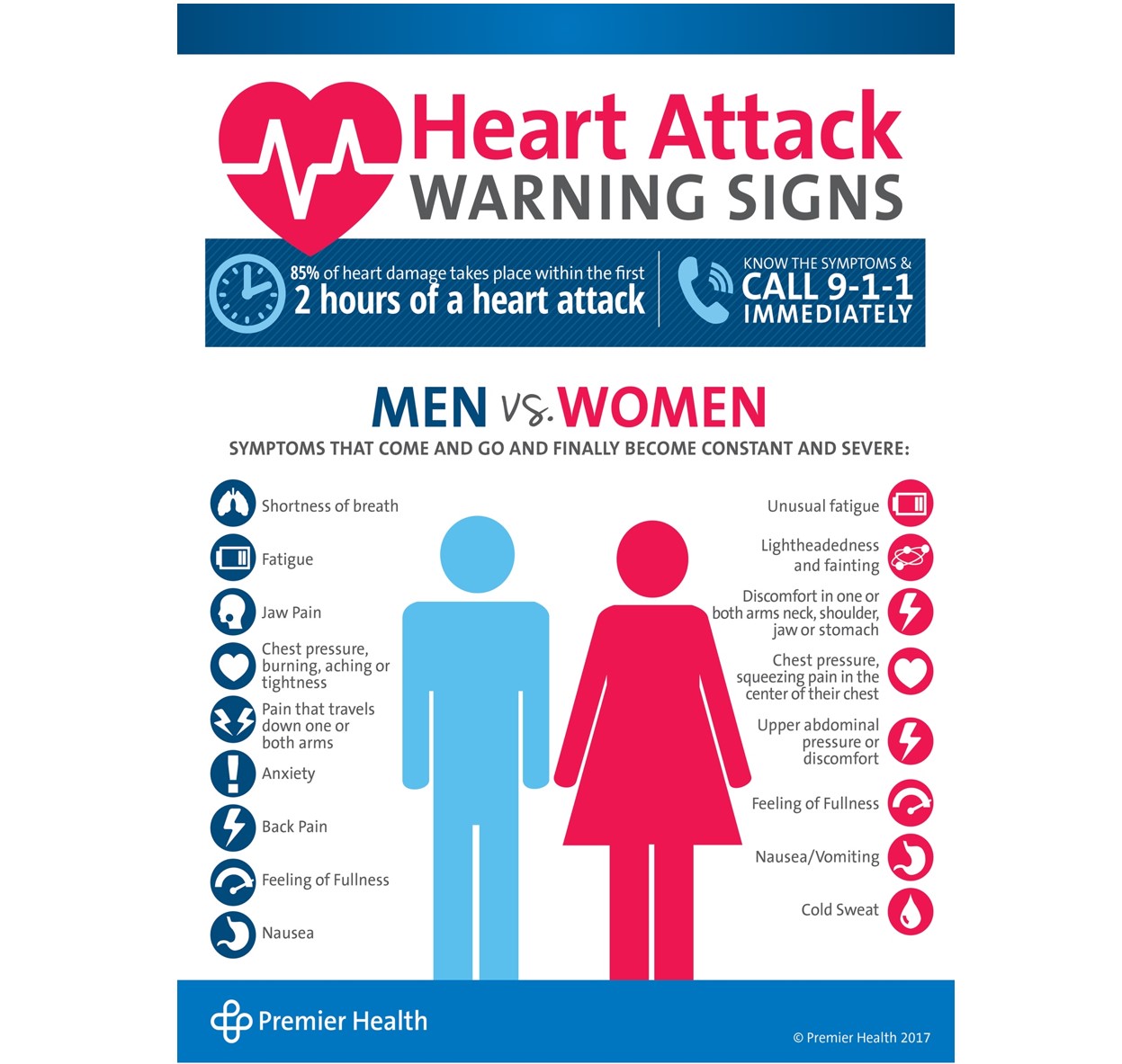 Heart Attack
WARNING SIGNS

85% of heart damage takes place within the first 2 hours of a heart attack

KNOW THE SYMPTOMS & CALL 9-1-1 IMMEDIATELY

MEN vs. WOMEN

SYMPTOMS THAT COME AND GO AND FINALLY BECOME CONSTANT AND SEVERE:

Shortness of breath

Fatigue

Jaw Pain

Chest pressure, burning, aching or tightness

Pain that travels down one or both arms

Anxiety

Back Pain

Feeling of Fullness

Nausea

Unusual fatigue

Lightheadedness and fainting

Discomfort in one or both arms neck, shoulder, jaw or stomach

Chest pressure, squeezing pain in the center of their chest

Upper abdominal pressure or discomfort

Feeling of Fullness

Nausea/Vomiting

Cold Sweat

Premier Health

© Premier Health 2017